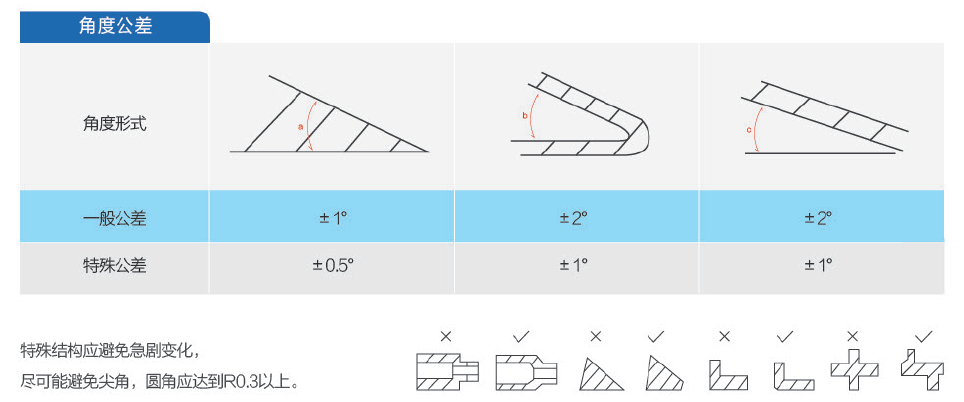 角度公差

| 角度形式 | a | b | c |
|---|---|---|---|
| 一般公差 | ± 1° | ± 2° | ± 2° |
| 特殊公差 | ± 0.5° | ± 1° | ± 1° |

特殊结构应避免急剧变化，
尽可能避免尖角，圆角应达到R0.3以上。

× ✓ × ✓ × ✓ × ✓